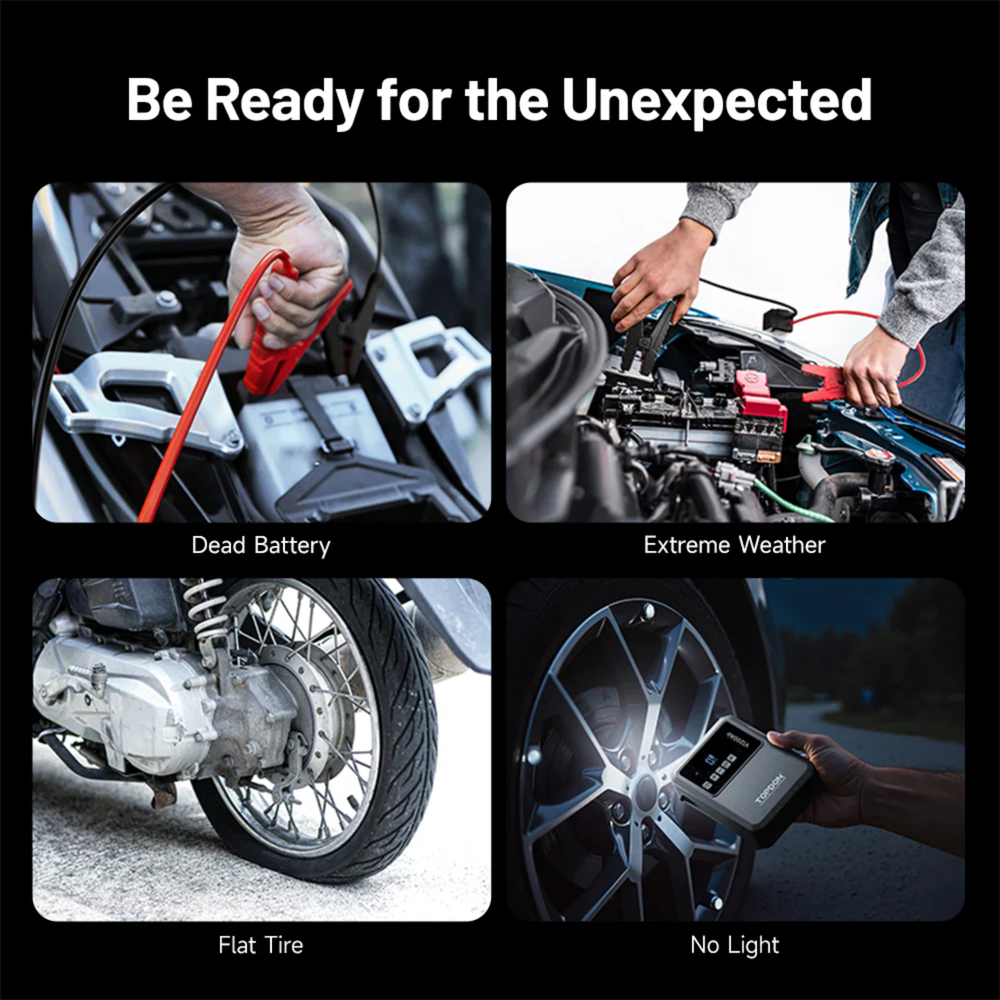 Be Ready for the Unexpected

Dead Battery

Extreme Weather

Flat Tire

TOPDON

No Light